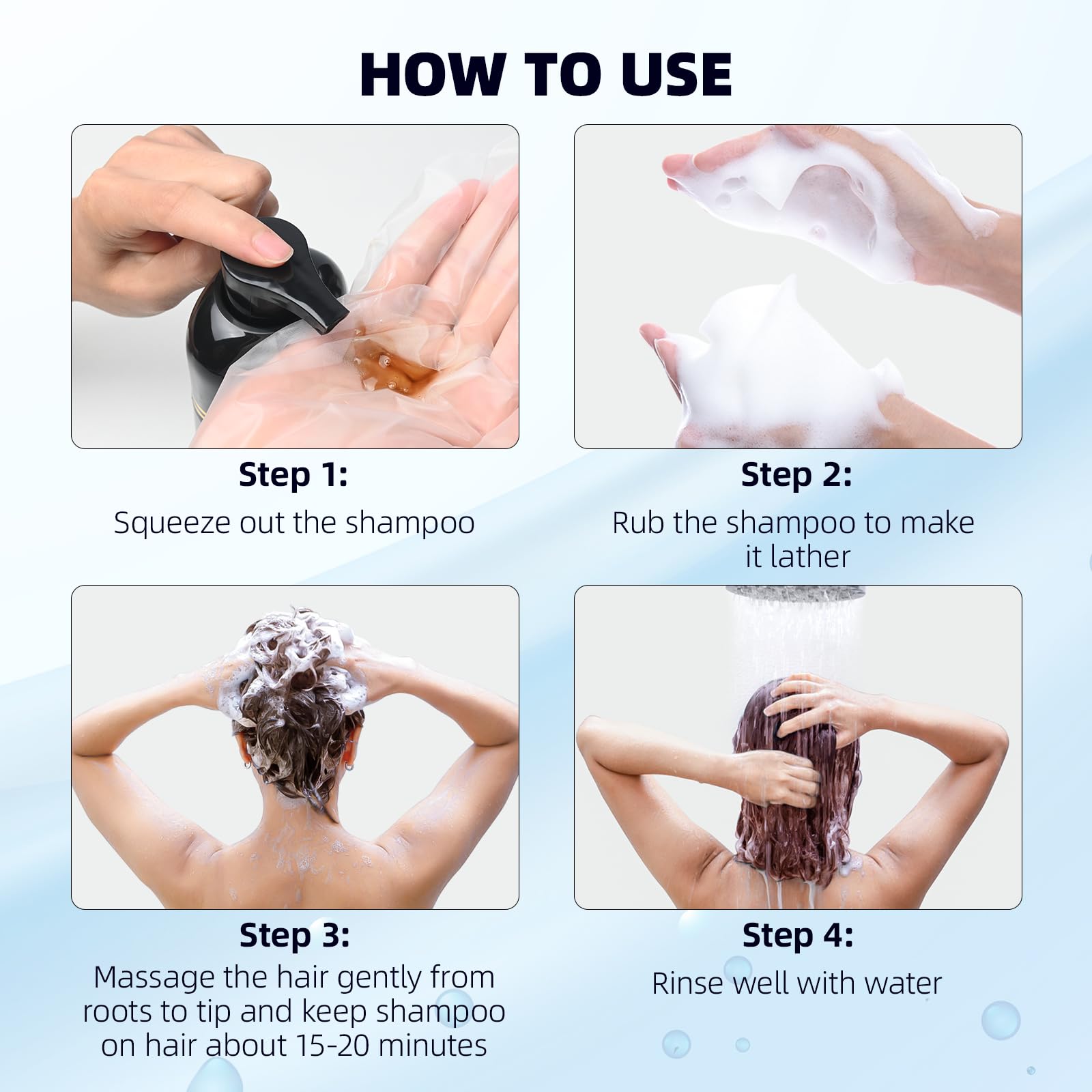 HOW TO USE

Step 1:
Squeeze out the shampoo

Step 2:
Rub the shampoo to make it lather

Step 3:
Massage the hair gently from roots to tip and keep shampoo on hair about 15-20 minutes

Step 4:
Rinse well with water